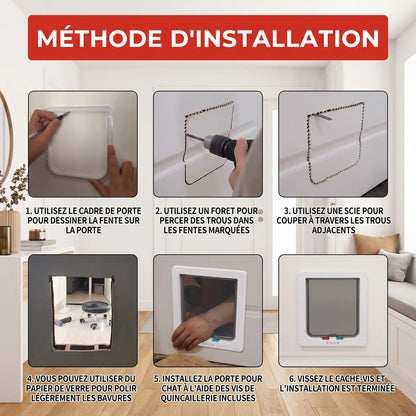 MÉTHODE D'INSTALLATION

1. UTILISEZ LE CADRE DE PORTE POUR DESSINER LA FENTE SUR LA PORTE

2. UTILISEZ UN FORET POUR PERCER DES TROUS DANS LES FENTES MARQUÉES

3. UTILISEZ UNE SCIE POUR COUPER À TRAVERS LES TROUS ADJACENTS

4. VOUS POUVEZ UTILISER DU PAPIER DE VERRE POUR POLIR LÉGÈREMENT LES BAVURES

5. INSTALLEZ LA PORTE POUR CHAT À L'AIDE DES VIS DE QUINCAILLERIE INCLUSES

6. VISSEZ LE CACHE-VIS ET L'INSTALLATION EST TERMINÉE