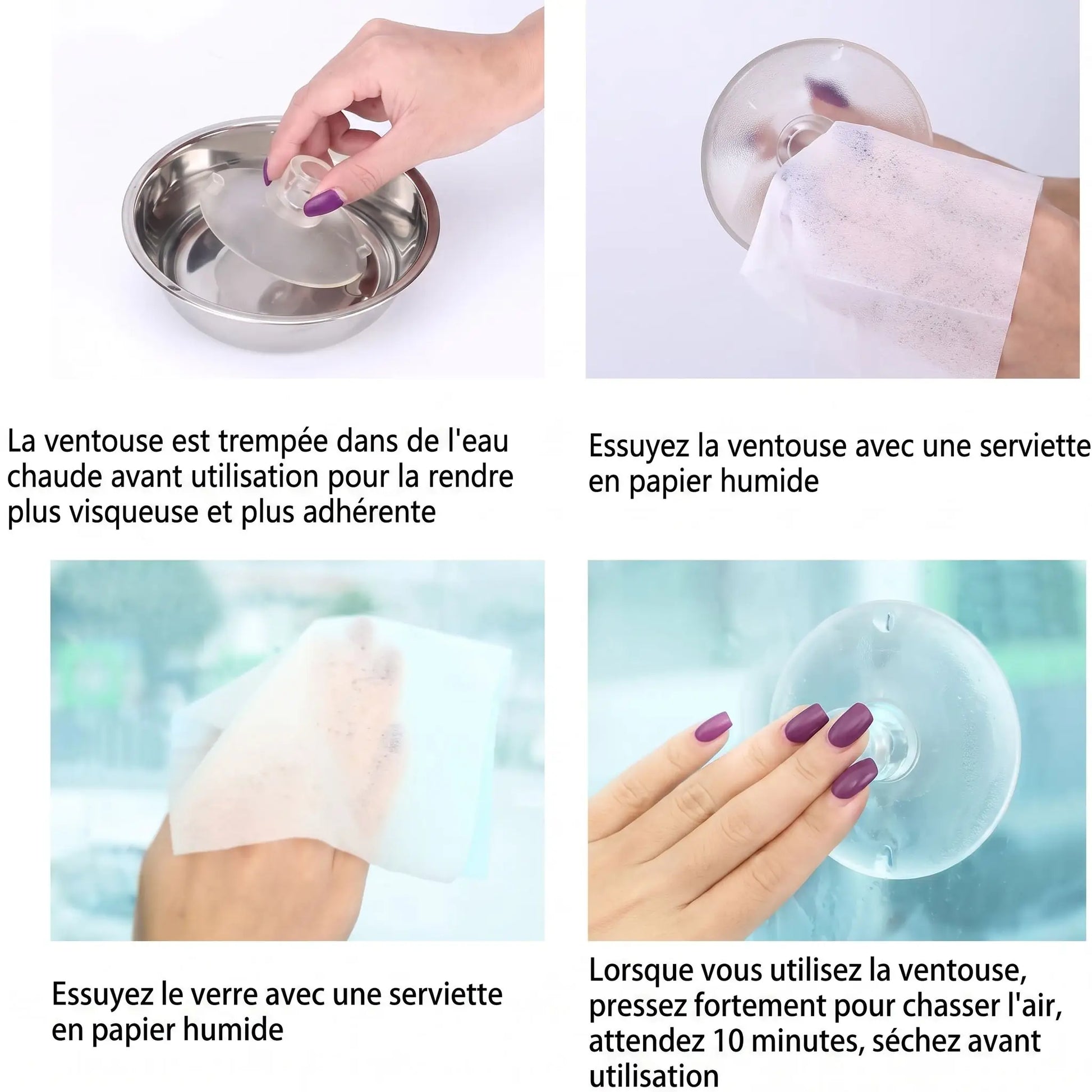 La ventouse est trempée dans de l'eau chaude avant utilisation pour la rendre plus visqueuse et plus adhérente

Essuyez la ventouse avec une serviette en papier humide

Essuyez le verre avec une serviette en papier humide

Lorsque vous utilisez la ventouse, pressez fortement pour chasser l'air, attendez 10 minutes, séchez avant utilisation