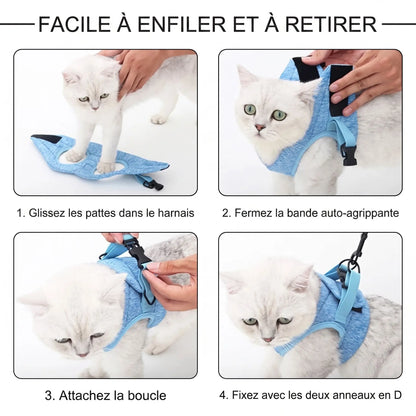 FACILE À ENFILER ET À RETIRER

1. Glissez les pattes dans le harnais

2. Fermez la bande auto-agrippante

3. Attachez la boucle

4. Fixez avec les deux anneaux en D